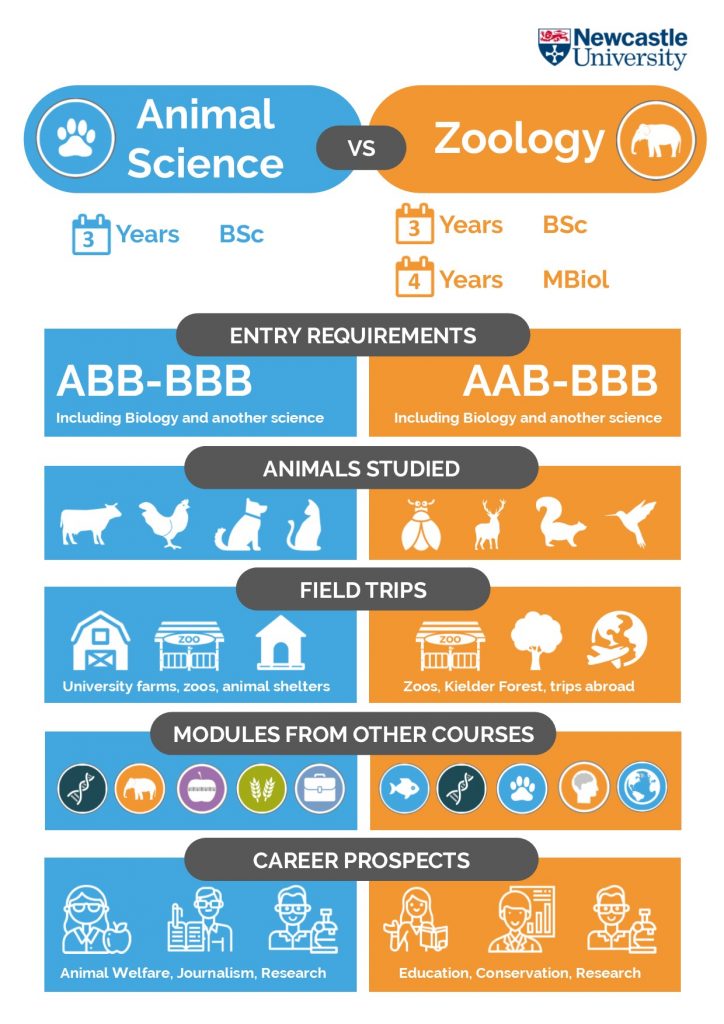 Newcastle University

Animal Science

VS

Zoology

3 Years BSc

3 Years BSc

4 Years MBiol

ENTRY REQUIREMENTS

ABB-BBB
Including Biology and another science

AAB-BBB
Including Biology and another science

ANIMALS STUDIED

FIELD TRIPS

ZOO

University farms, zoos, animal shelters

ZOO

Zoos, Kielder Forest, trips abroad

MODULES FROM OTHER COURSES

CAREER PROSPECTS

Animal Welfare, Journalism, Research

Education, Conservation, Research